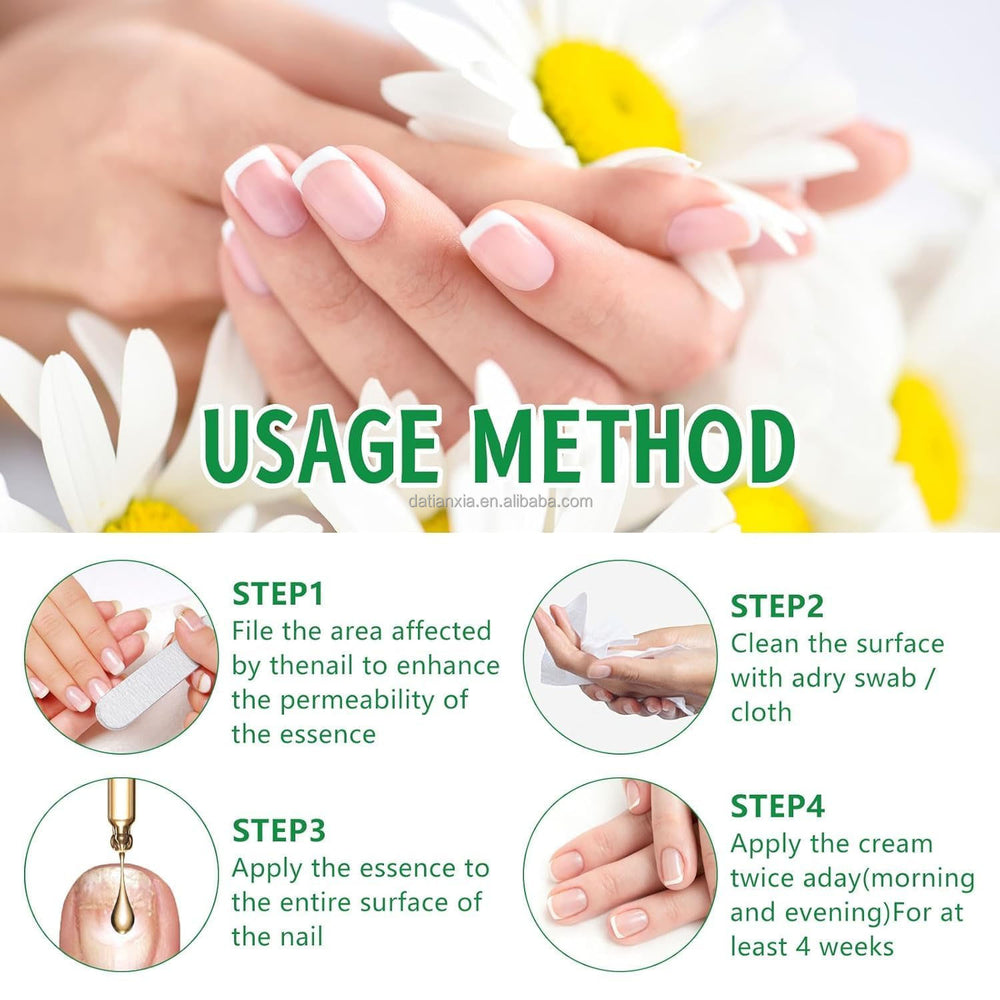 USAGE METHOD

datianxia.en.alibaba.com

STEP1
File the area affected by thenail to enhance the permeability of the essence

STEP2
Clean the surface with adry swab / cloth

STEP3
Apply the essence to the entire surface of the nail

STEP4
Apply the cream twice aday(morning and evening)For at least 4 weeks